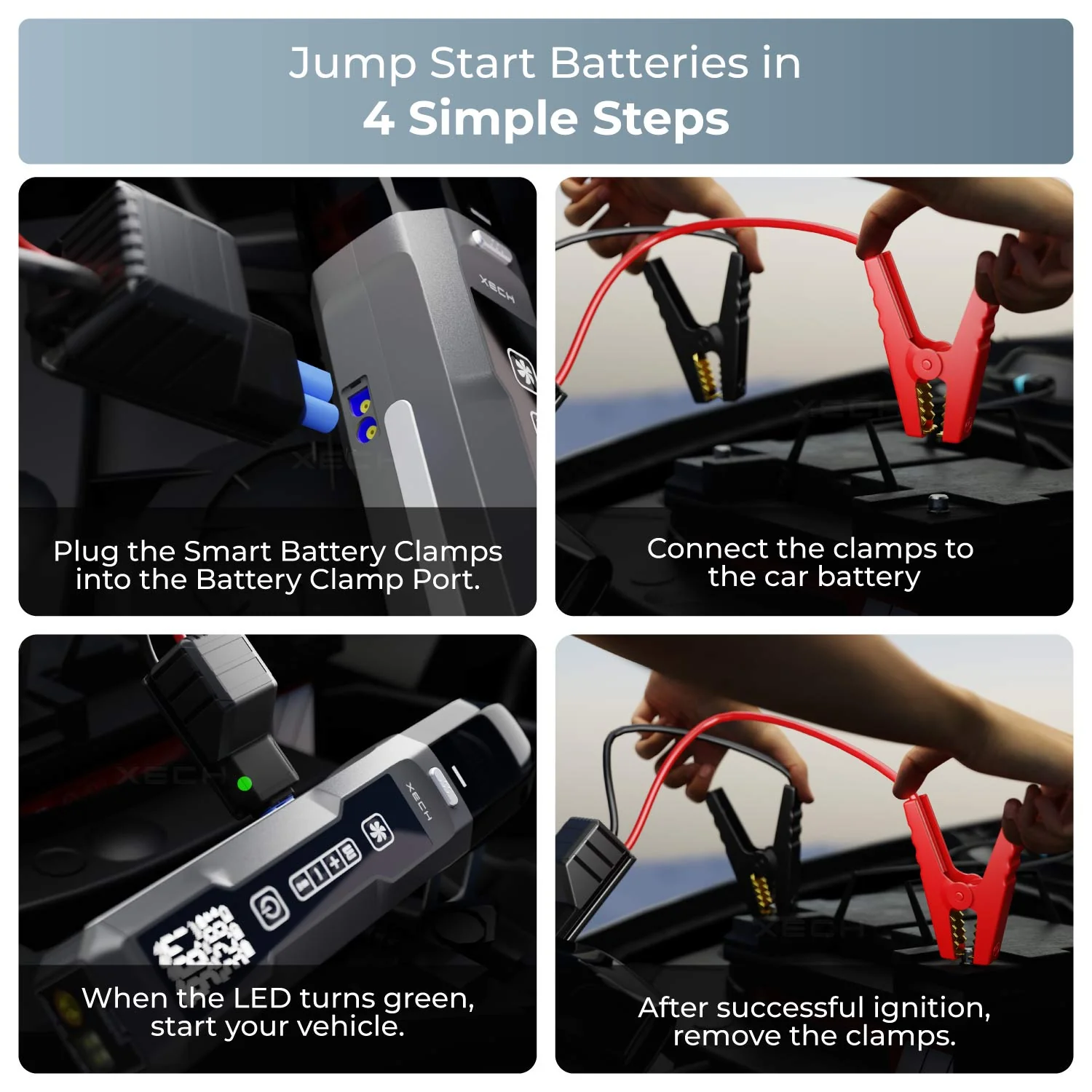 Jump Start Batteries in
4 Simple Steps

XECH

Plug the Smart Battery Clamps into the Battery Clamp Port.

Connect the clamps to the car battery

XECH

When the LED turns green, start your vehicle.

After successful ignition, remove the clamps.